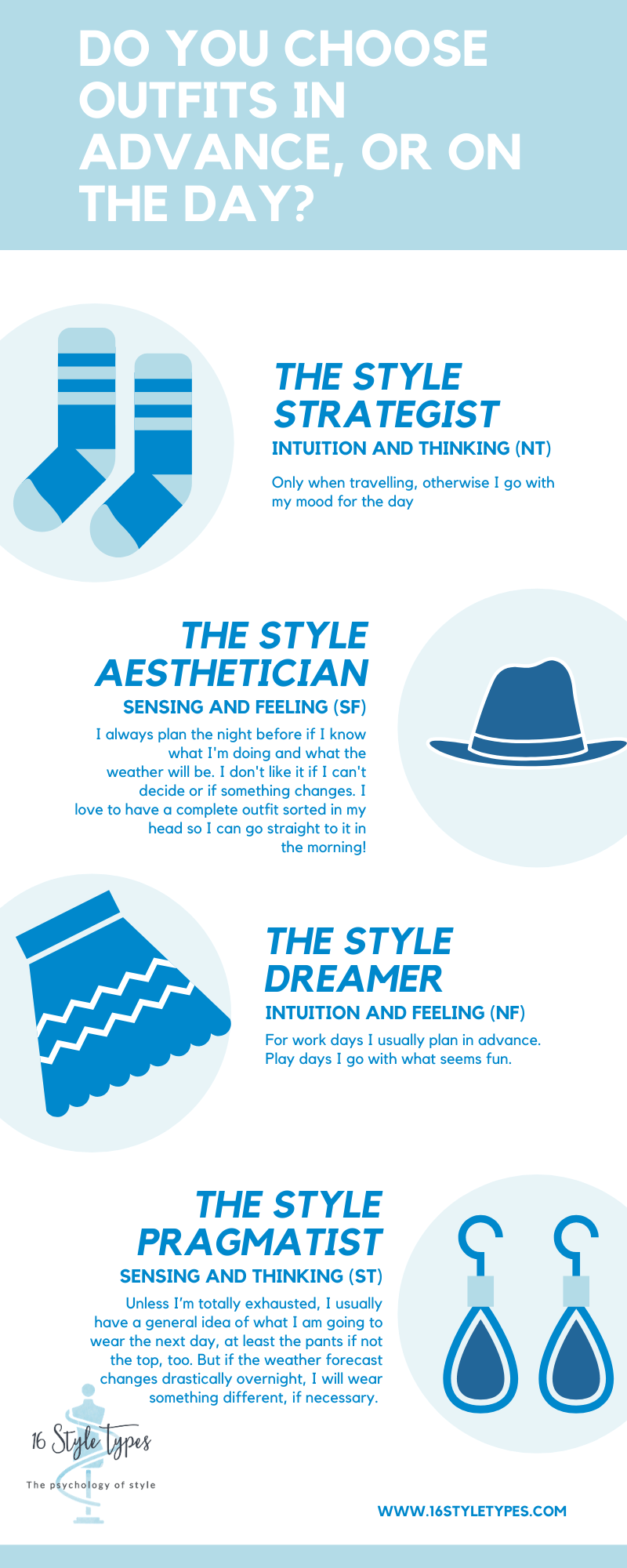 DO YOU CHOOSE OUTFITS IN ADVANCE, OR ON THE DAY?

THE STYLE STRATEGIST
INTUITION AND THINKING (NT)
Only when travelling, otherwise I go with my mood for the day

THE STYLE AESTHETICIAN
SENSING AND FEELING (SF)
I always plan the night before if I know what I'm doing and what the weather will be. I don't like it if I can't decide or if something changes. I love to have a complete outfit sorted in my head so I can go straight to it in the morning!

THE STYLE DREAMER
INTUITION AND FEELING (NF)
For work days I usually plan in advance. Play days I go with what seems fun.

THE STYLE PRAGMATIST
SENSING AND THINKING (ST)
Unless I'm totally exhausted, I usually have a general idea of what I am going to wear the next day, at least the pants if not the top, too. But if the weather forecast changes drastically overnight, I will wear something different, if necessary.

16 Style Types
The psychology of style

WWW.16STYLETYPES.COM