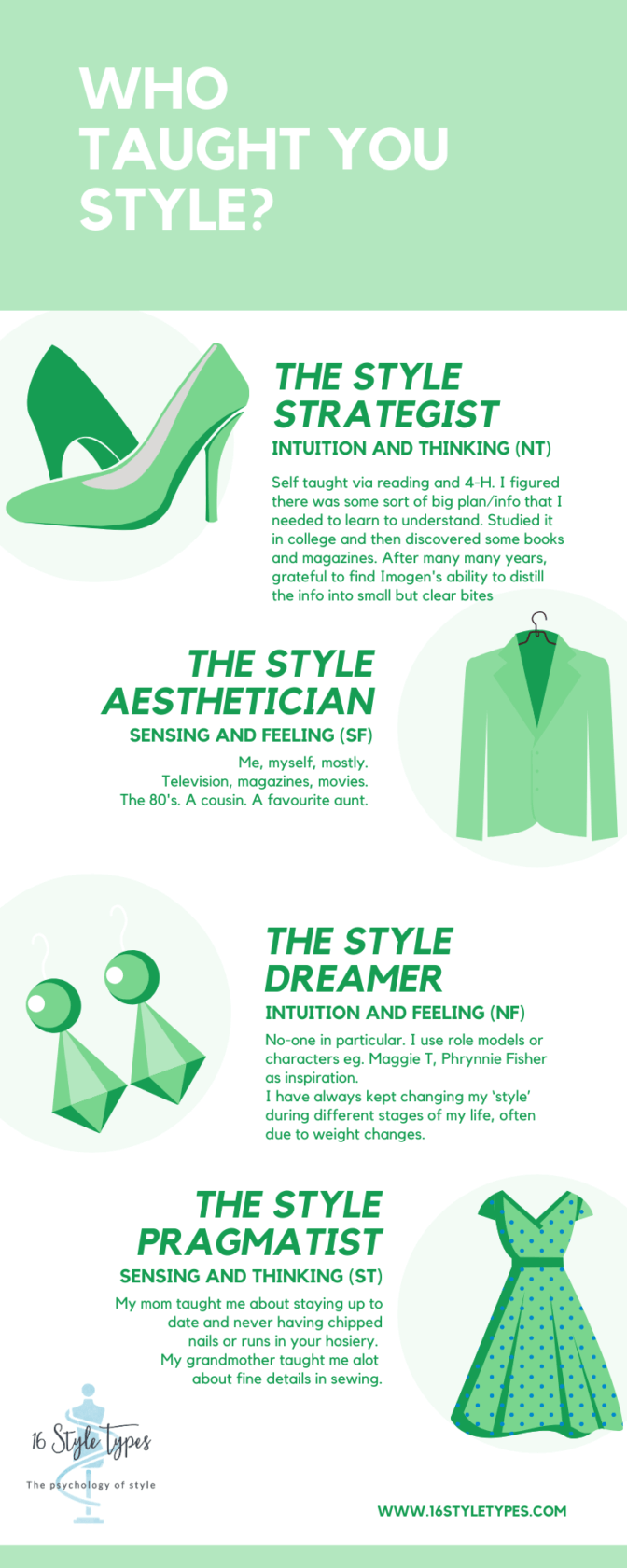 WHO TAUGHT YOU STYLE?

THE STYLE STRATEGIST
INTUITION AND THINKING (NT)

Self taught via reading and 4-H. I figured there was some sort of big plan/info that I needed to learn to understand. Studied it in college and then discovered some books and magazines. After many many years, grateful to find Imogen's ability to distill the info into small but clear bites

THE STYLE AESTHETICIAN
SENSING AND FEELING (SF)

Me, myself, mostly. Television, magazines, movies. The 80's. A cousin. A favourite aunt.

THE STYLE DREAMER
INTUITION AND FEELING (NF)

No-one in particular. I use role models or characters eg. Maggie T, Phrynnie Fisher as inspiration.
I have always kept changing my 'style' during different stages of my life, often due to weight changes.

THE STYLE PRAGMATIST
SENSING AND THINKING (ST)

My mom taught me about staying up to date and never having chipped nails or runs in your hosiery.
My grandmother taught me alot about fine details in sewing.

16 Style Types
The psychology of style

WWW.16STYLETYPES.COM